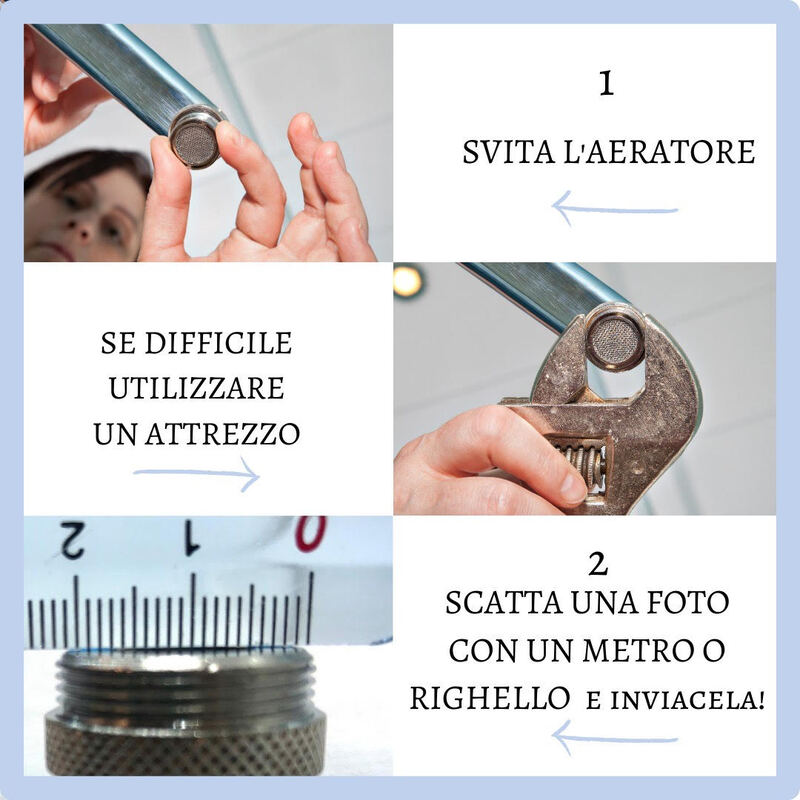 1

SVITA L'AERATORE

SE DIFFICILE UTILIZZARE UN ATTREZZO

2 1 0

2

SCATTA UNA FOTO CON UN METRO O RIGHELLO E INVIACELA!